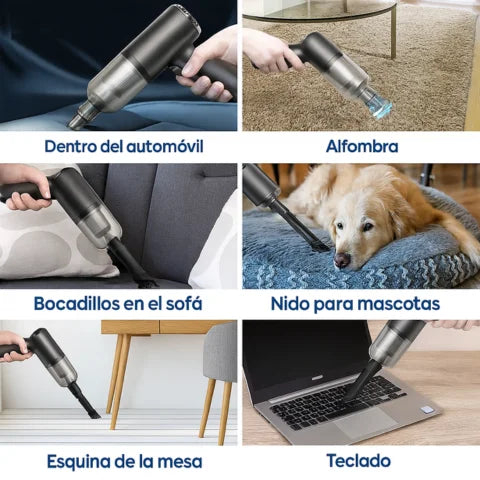 Dentro del automóvil

Alfombra

Bocadillos en el sofá

Nido para mascotas

Esquina de la mesa

Teclado